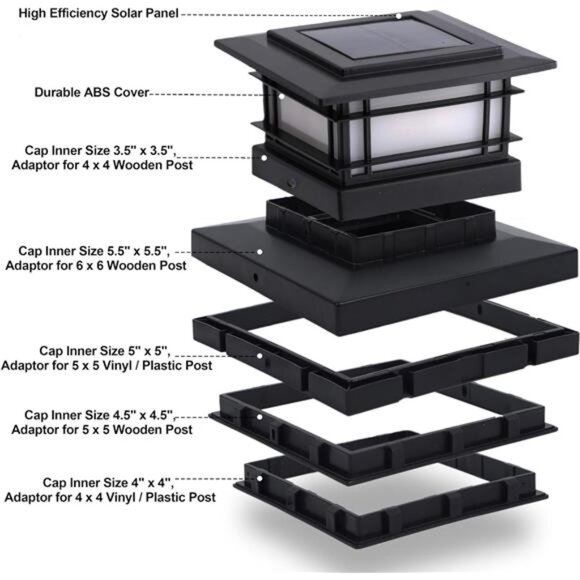 High Efficiency Solar Panel

Durable ABS Cover

Cap Inner Size 3.5" x 3.5", Adaptor for 4 x 4 Wooden Post

Cap Inner Size 5.5" x 5.5", Adaptor for 6 x 6 Wooden Post

Cap Inner Size 5" x 5", Adaptor for 5 x 5 Vinyl / Plastic Post

Cap Inner Size 4.5" x 4.5", Adaptor for 5 x 5 Wooden Post

Cap Inner Size 4" x 4", Adaptor for 4 x 4 Vinyl / Plastic Post